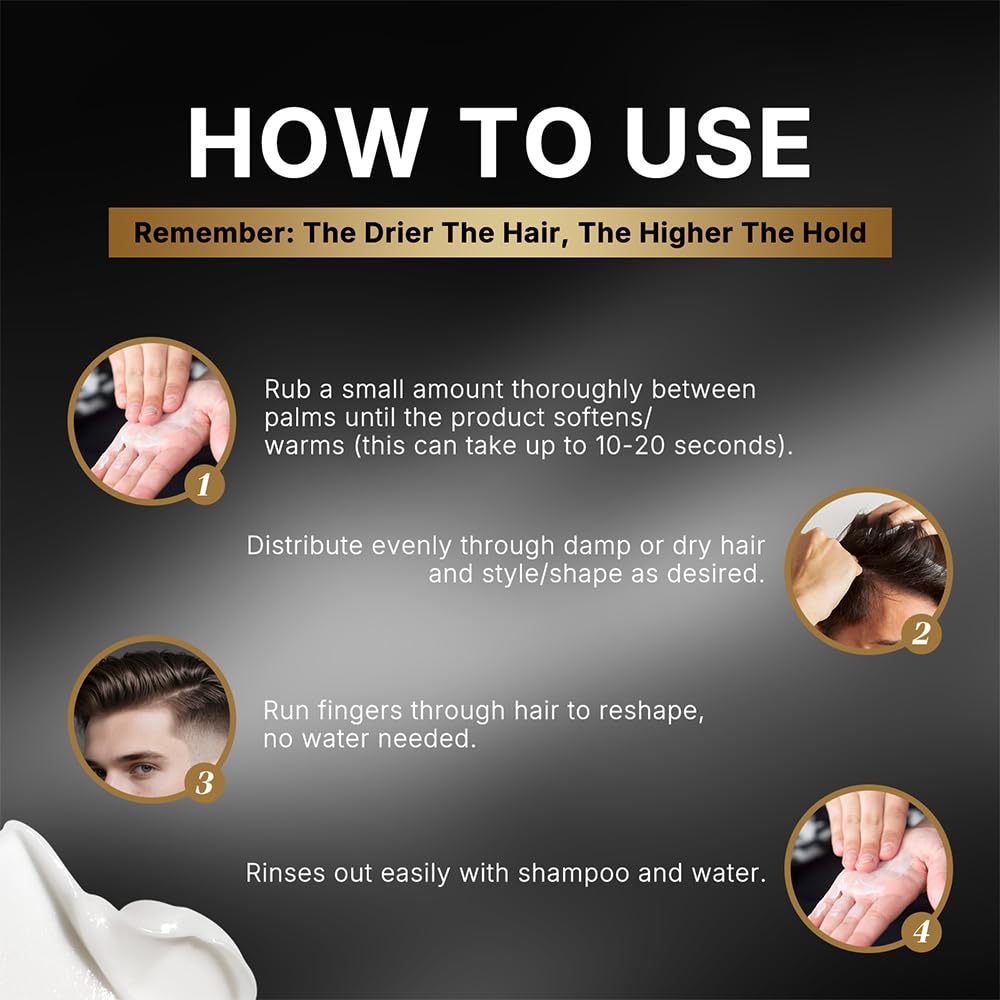 HOW TO USE

Remember: The Drier The Hair, The Higher The Hold

1

Rub a small amount thoroughly between palms until the product softens/ warms (this can take up to 10-20 seconds).

Distribute evenly through damp or dry hair and style/shape as desired.

2

3

Run fingers through hair to reshape, no water needed.

Rinses out easily with shampoo and water.

4